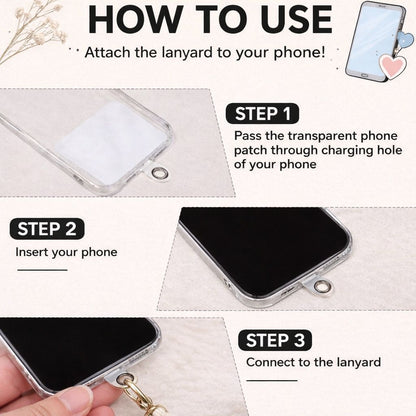 HOW TO USE

Attach the lanyard to your phone!

STEP 1

Pass the transparent phone patch through charging hole of your phone

STEP 2

Insert your phone

STEP 3

Connect to the lanyard